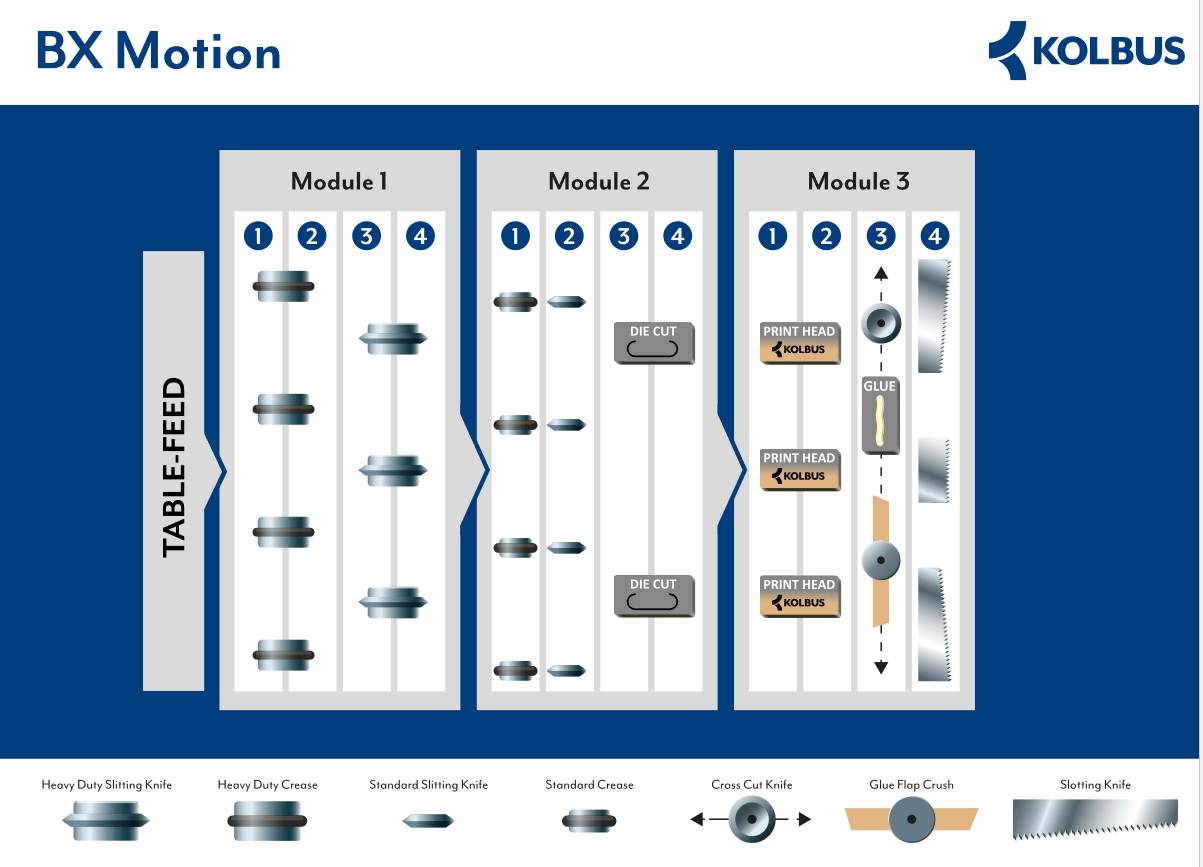 BX Motion

KOLBUS

TABLE-FEED

Module 1

1 2 3 4

Module 2

1 2 3 4

DIE CUT

DIE CUT

Module 3

1 2 3 4

PRINT HEAD
KOLBUS

PRINT HEAD
KOLBUS

PRINT HEAD
KOLBUS

GLUE

Heavy Duty Slitting Knife

Heavy Duty Crease

Standard Slitting Knife

Standard Crease

Cross Cut Knife

Glue Flap Crush

Slotting Knife